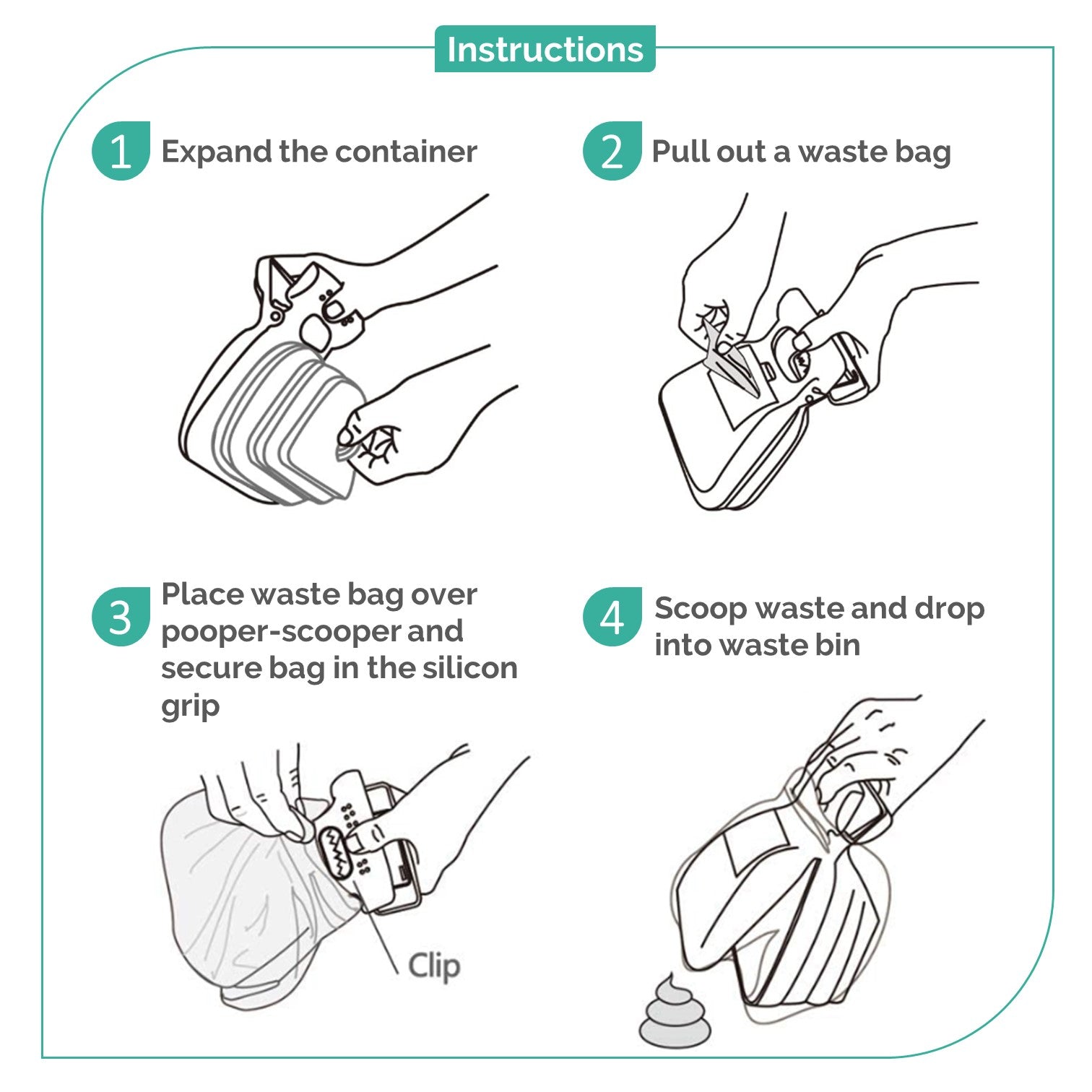 Instructions

1 Expand the container

2 Pull out a waste bag

3 Place waste bag over pooper-scooper and secure bag in the silicon grip

Clip

4 Scoop waste and drop into waste bin